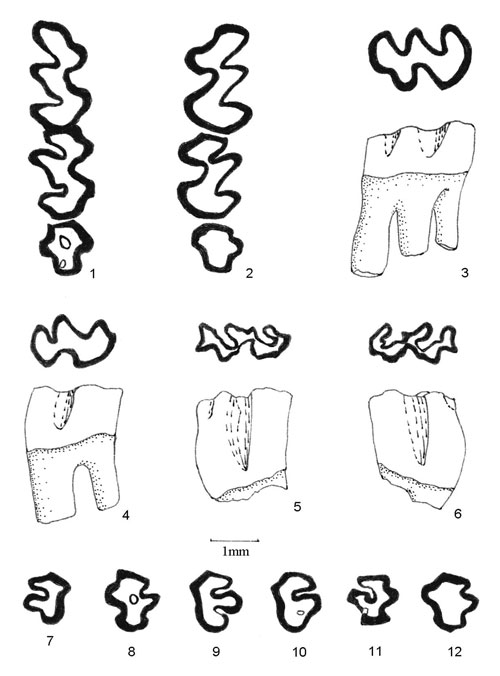 1
2
3
4
5
6
1mm
7
8
9
10
11
12