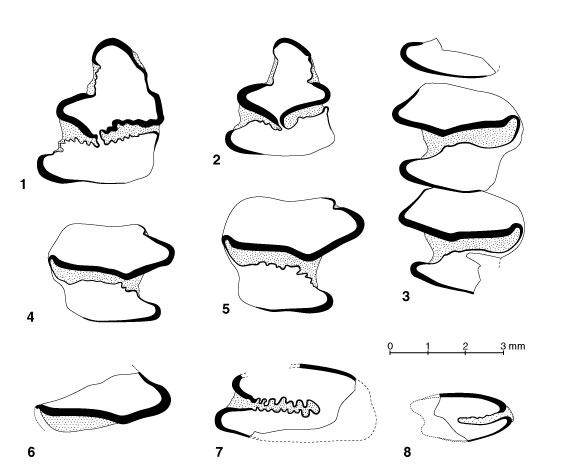 1
2
3
4
5
0 1 2 3 mm
6
7
8