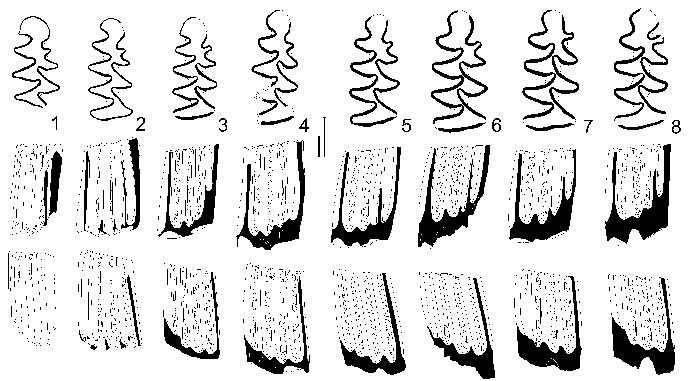 1 2 3 4 5 6 7 8