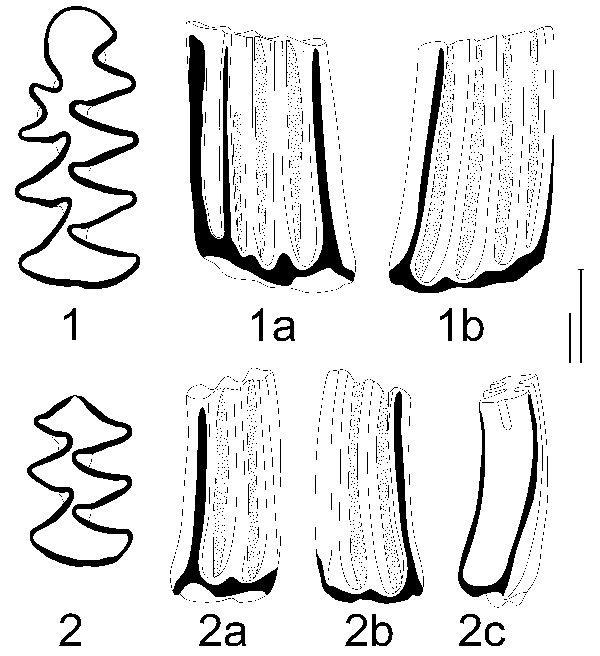 1

1a

1b

2

2a

2b

2c